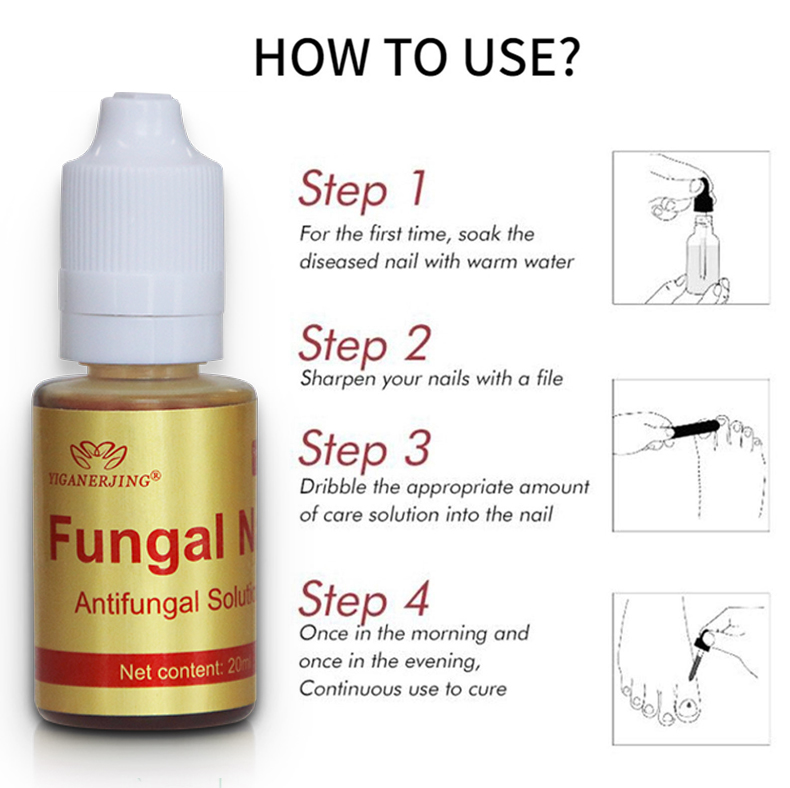 HOW TO USE?

YIGANERJING®

Fungal N

Antifungal Soluti

Net content: 20m

Step 1
For the first time, soak the diseased nail with warm water

Step 2
Sharpen your nails with a file

Step 3
Dribble the appropriate amount of care solution into the nail

Step 4
Once in the morning and once in the evening, Continuous use to cure