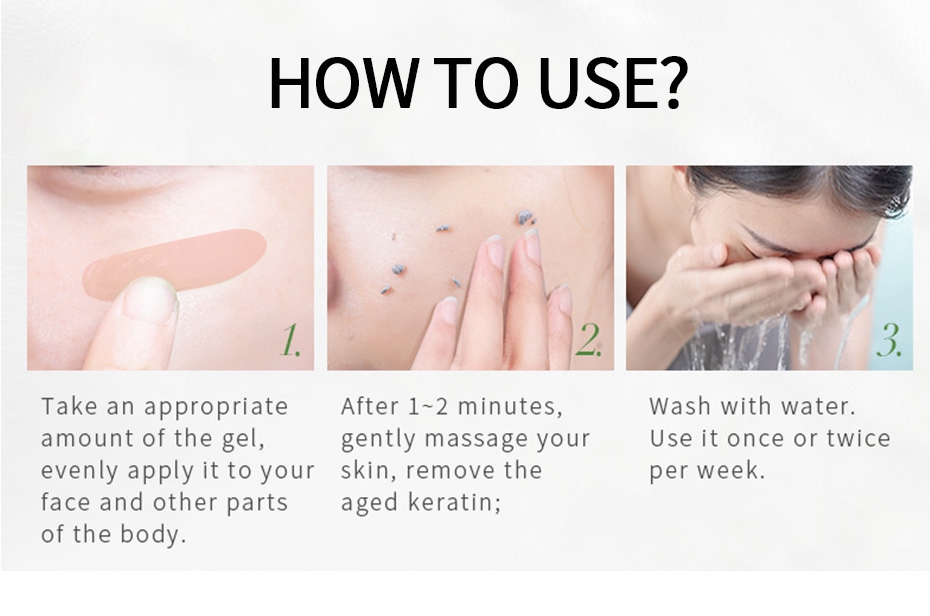 HOW TO USE?

1.

Take an appropriate amount of the gel, evenly apply it to your face and other parts of the body.

2.

After 1~2 minutes, gently massage your skin, remove the aged keratin;

3.

Wash with water. Use it once or twice per week.