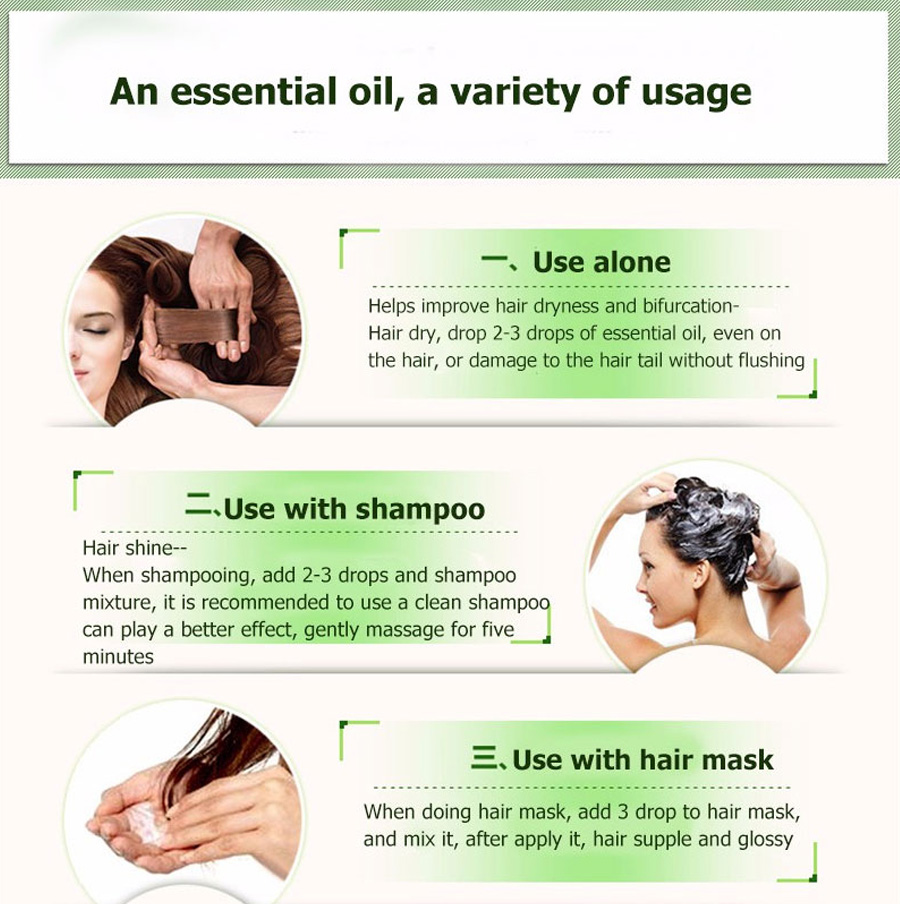 An essential oil, a variety of usage

一、Use alone

Helps improve hair dryness and bifurcation-
Hair dry, drop 2-3 drops of essential oil, even on the hair, or damage to the hair tail without flushing

二、Use with shampoo

Hair shine--
When shampooing, add 2-3 drops and shampoo mixture, it is recommended to use a clean shampoo can play a better effect, gently massage for five minutes

三、Use with hair mask

When doing hair mask, add 3 drop to hair mask, and mix it, after apply it, hair supple and glossy