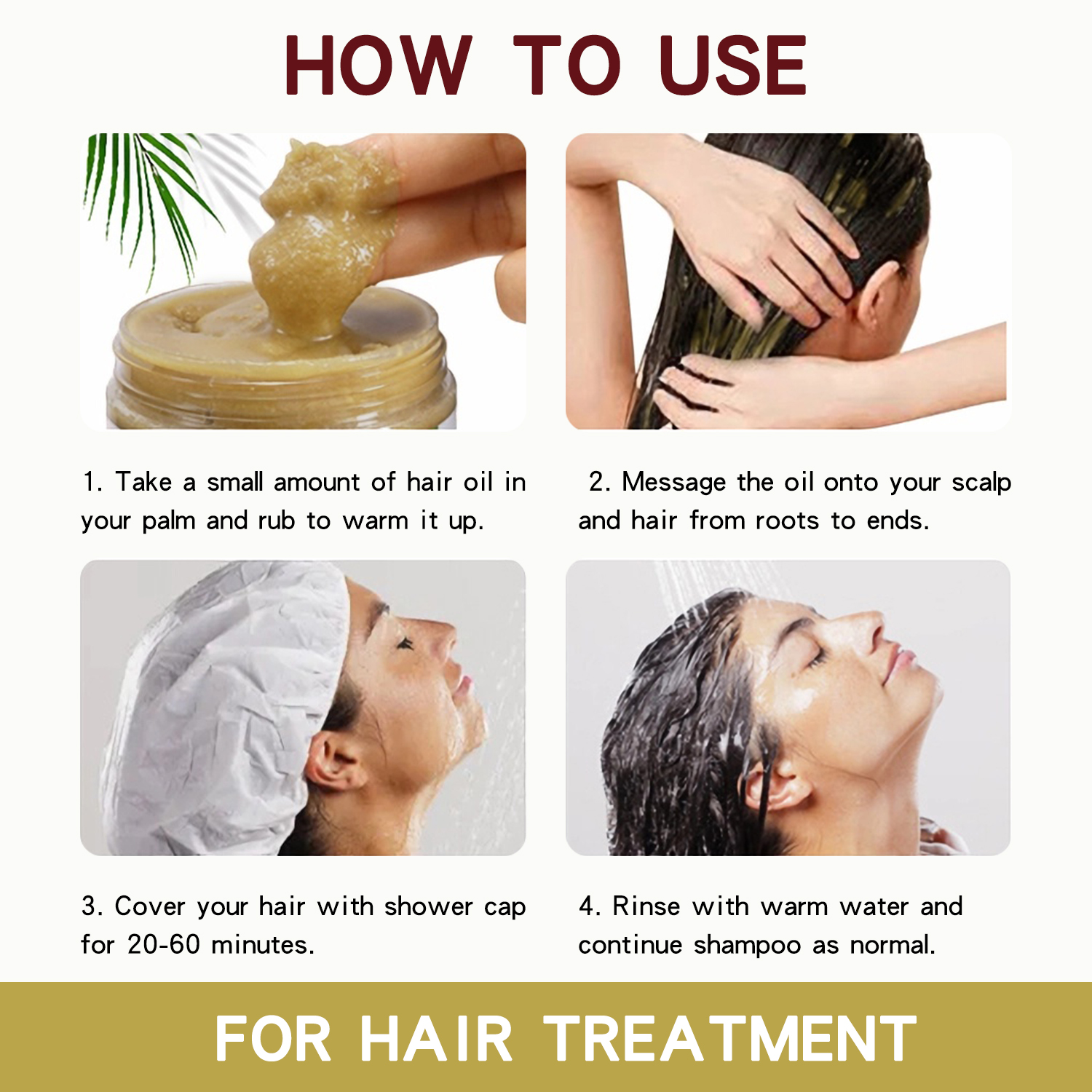 HOW TO USE

1. Take a small amount of hair oil in your palm and rub to warm it up.

2. Message the oil onto your scalp and hair from roots to ends.

3. Cover your hair with shower cap for 20-60 minutes.

4. Rinse with warm water and continue shampoo as normal.

FOR HAIR TREATMENT